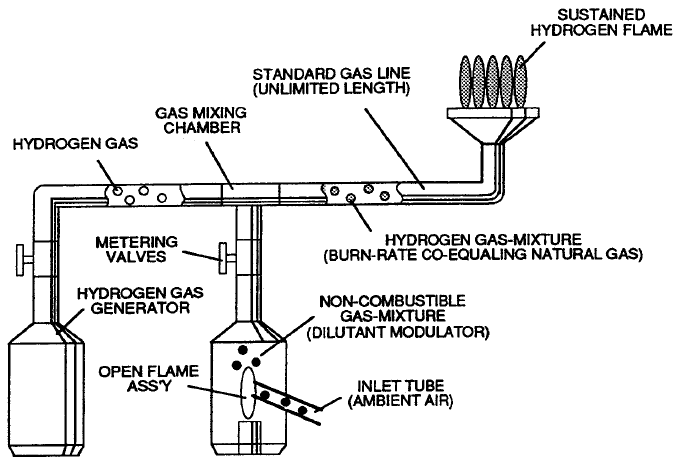 SUSTAINED HYDROGEN FLAME

STANDARD GAS LINE (UNLIMITED LENGTH)

GAS MIXING CHAMBER

HYDROGEN GAS

METERING VALVES

HYDROGEN GAS-MIXTURE (BURN-RATE CO-EQUALING NATURAL GAS)

HYDROGEN GAS GENERATOR

NON-COMBUSTIBLE GAS-MIXTURE (DILUTANT MODULATOR)

OPEN FLAME ASS'Y

INLET TUBE (AMBIENT AIR)